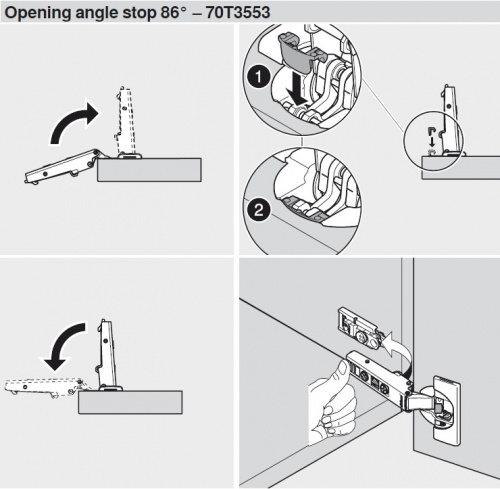 Opening angle stop 86° – 70T3553

1

2